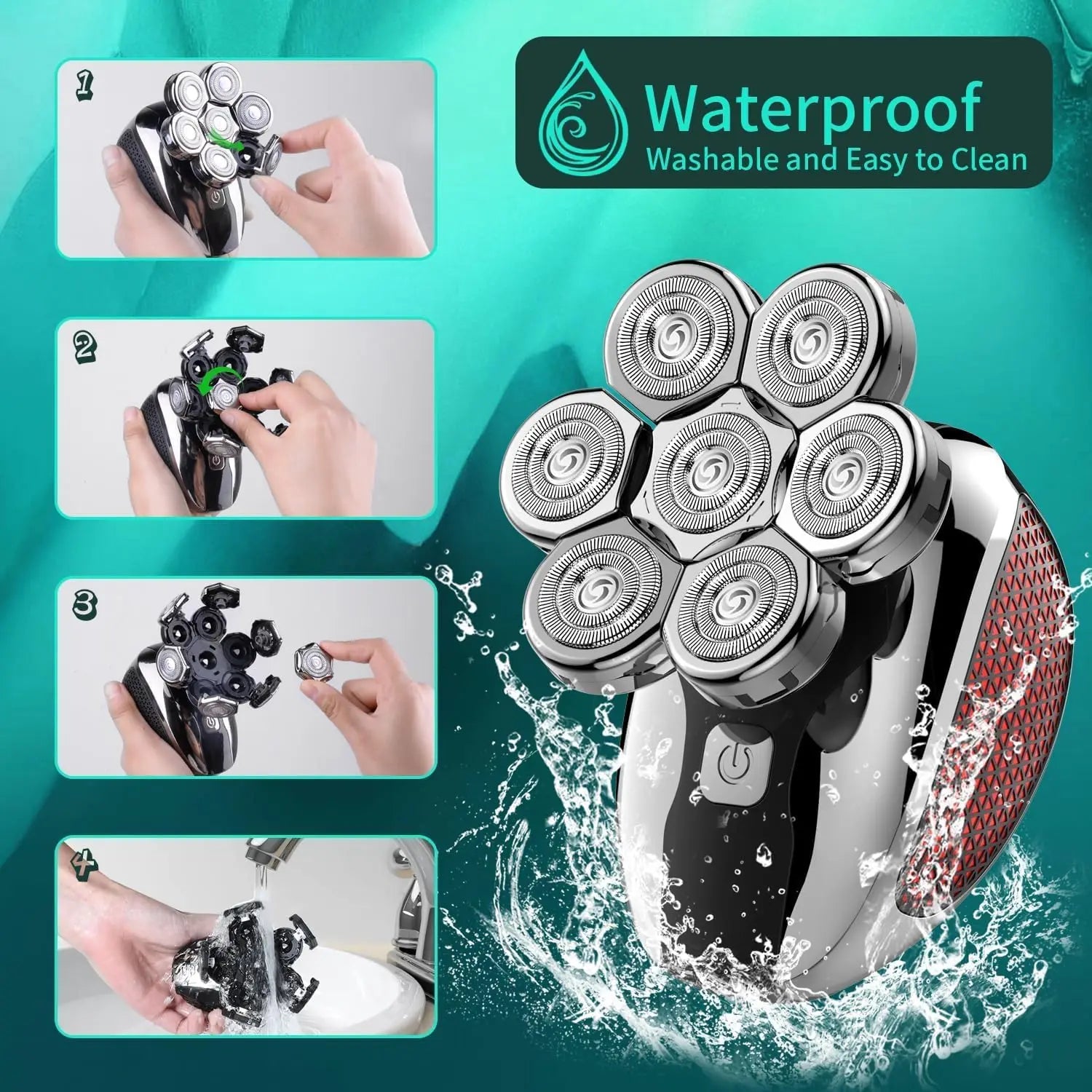 1

2

3

4

Waterproof
Washable and Easy to Clean