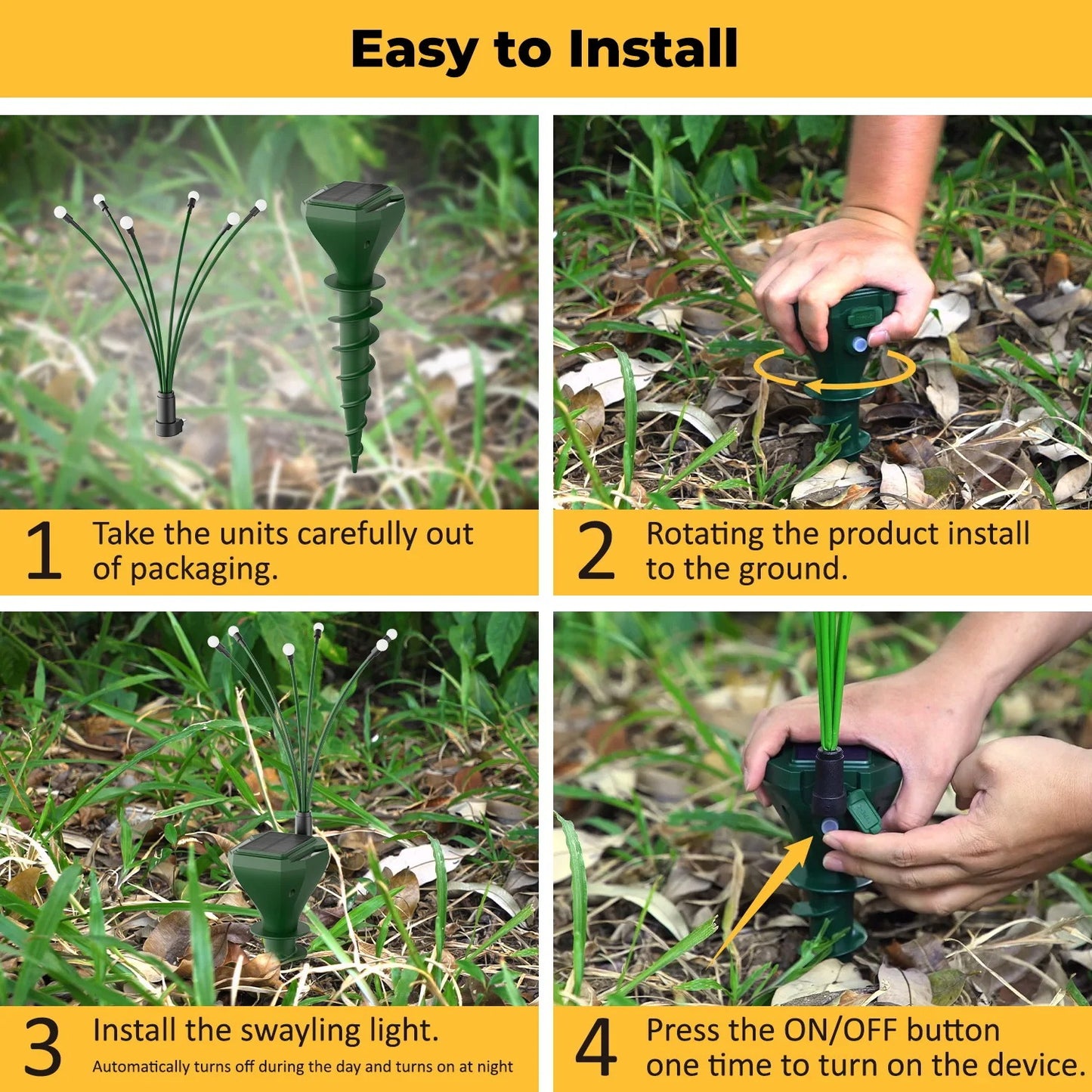 Easy to Install

1 Take the units carefully out of packaging.

2 Rotating the product install to the ground.

3 Install the swayling light.
Automatically turns off during the day and turns on at night

4 Press the ON/OFF button one time to turn on the device.